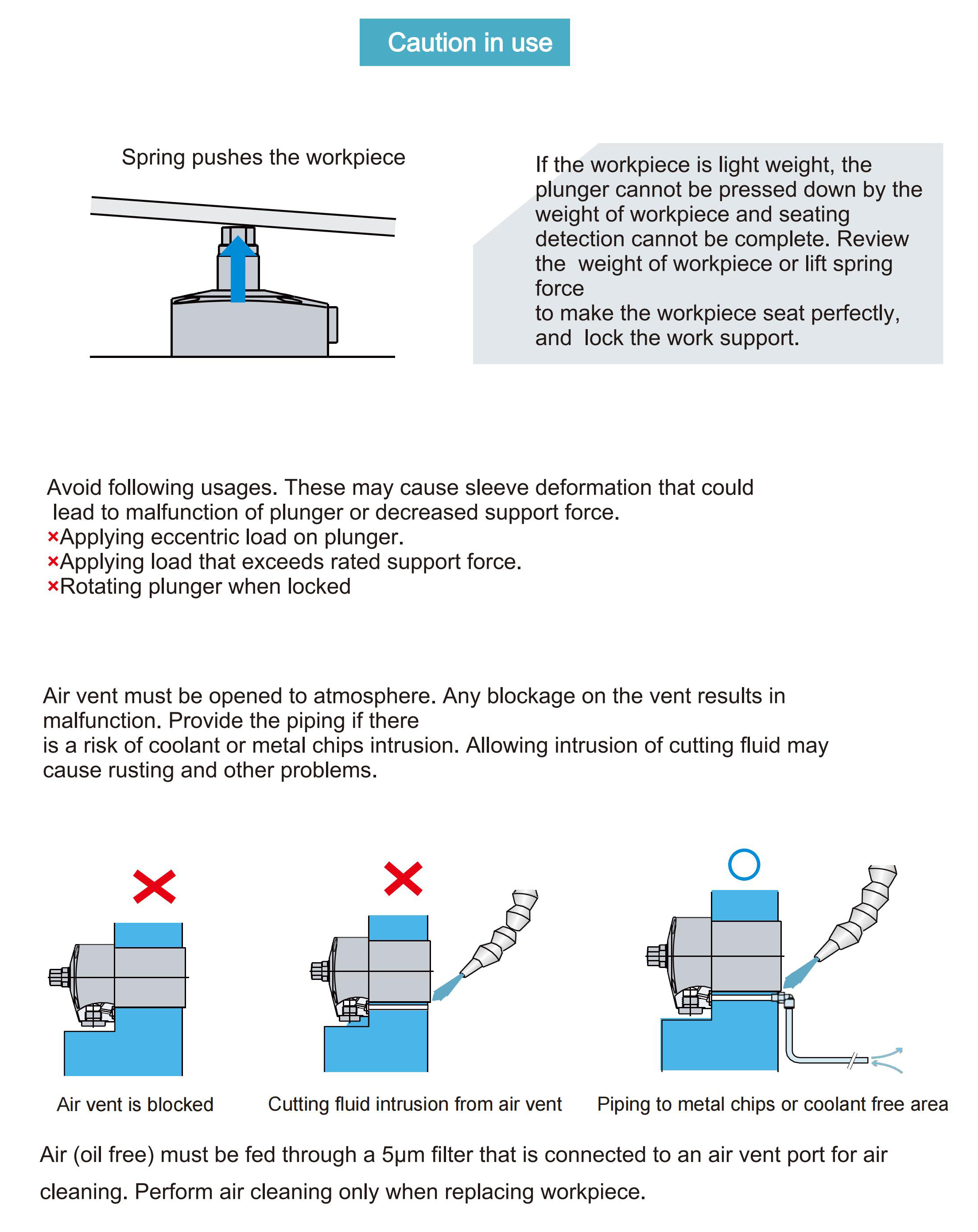 Caution in use

Spring pushes the workpiece

If the workpiece is light weight, the plunger cannot be pressed down by the weight of workpiece and seating detection cannot be complete. Review the weight of workpiece or lift spring force
to make the workpiece seat perfectly, and lock the work support.

Avoid following usages. These may cause sleeve deformation that could lead to malfunction of plunger or decreased support force.
×Applying eccentric load on plunger.
×Applying load that exceeds rated support force.
×Rotating plunger when locked

Air vent must be opened to atmosphere. Any blockage on the vent results in malfunction. Provide the piping if there
is a risk of coolant or metal chips intrusion. Allowing intrusion of cutting fluid may cause rusting and other problems.

Air vent is blocked

Cutting fluid intrusion from air vent

Piping to metal chips or coolant free area

Air (oil free) must be fed through a 5μm filter that is connected to an air vent port for air cleaning. Perform air cleaning only when replacing workpiece.